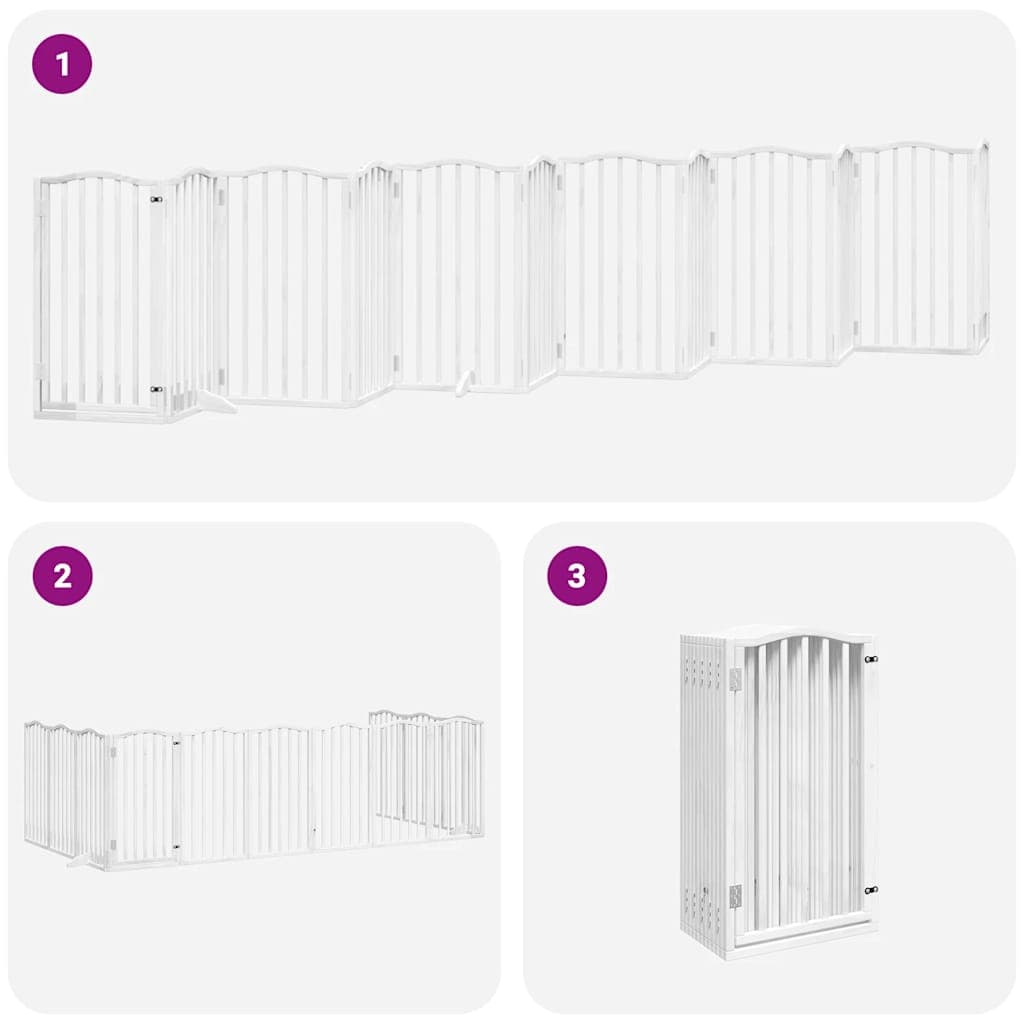 1

2

3